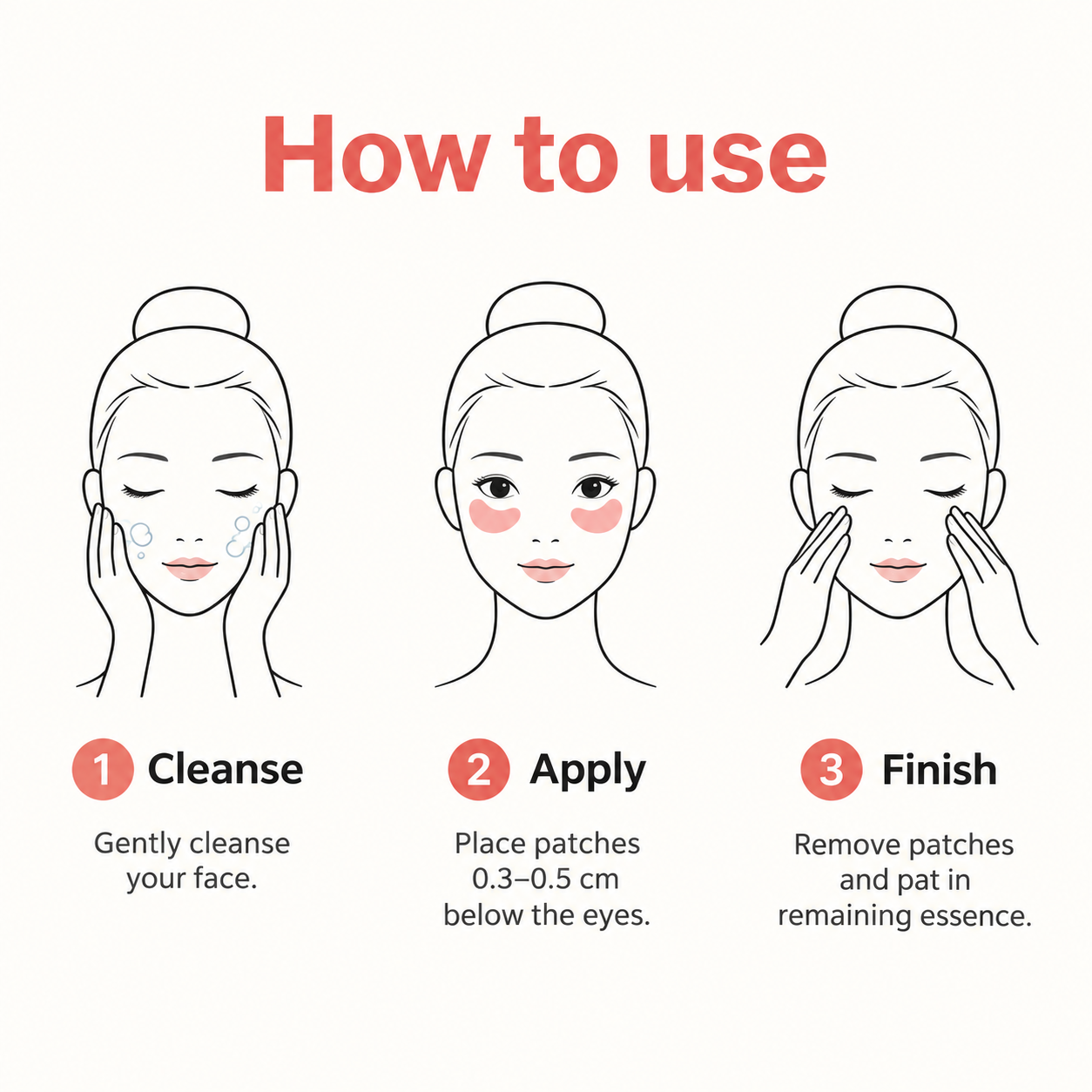 How to use

1 Cleanse

Gently cleanse your face.

2 Apply

Place patches 0.3–0.5 cm below the eyes.

3 Finish

Remove patches and pat in remaining essence.